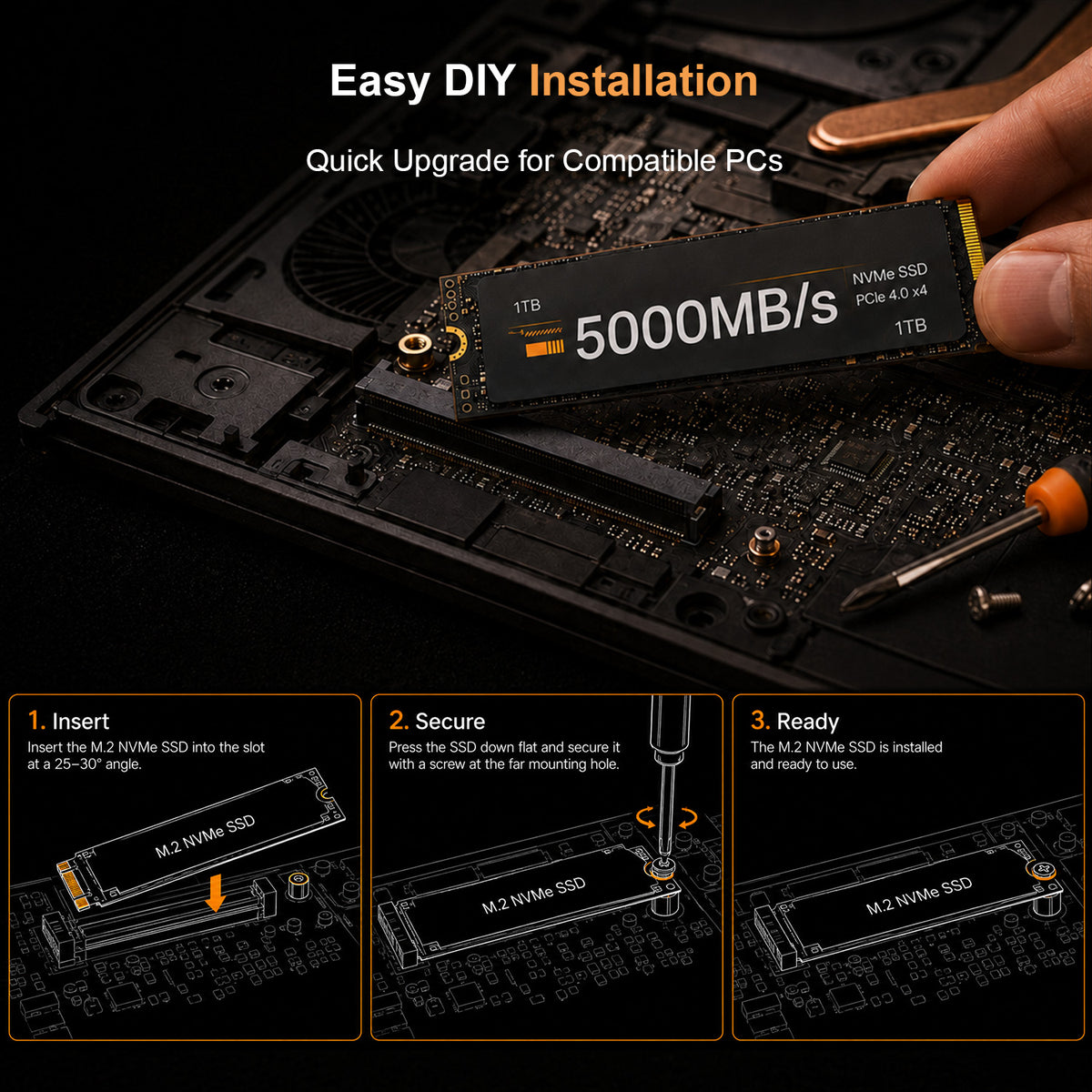 Easy DIY Installation

Quick Upgrade for Compatible PCs

1TB
5000MB/s
NVMe SSD
PCIe 4.0 x4
1TB

1. Insert
Insert the M.2 NVMe SSD into the slot at a 25–30° angle.
M.2 NVMe SSD

2. Secure
Press the SSD down flat and secure it with a screw at the far mounting hole.
M.2 NVMe SSD

3. Ready
The M.2 NVMe SSD is installed and ready to use.
M.2 NVMe SSD